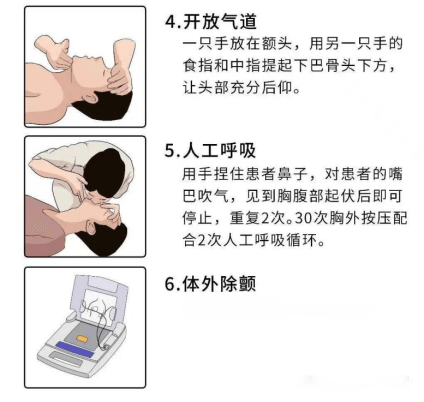 4.开放气道

一只手放在额头，用另一只手的食指和中指提起下巴骨头下方，让头部充分后仰。

5.人工呼吸

用手捏住患者鼻子，对患者的嘴巴吹气，见到胸腹部起伏后即可停止，重复2次。30次胸外按压配合2次人工呼吸循环。

6.体外除颤